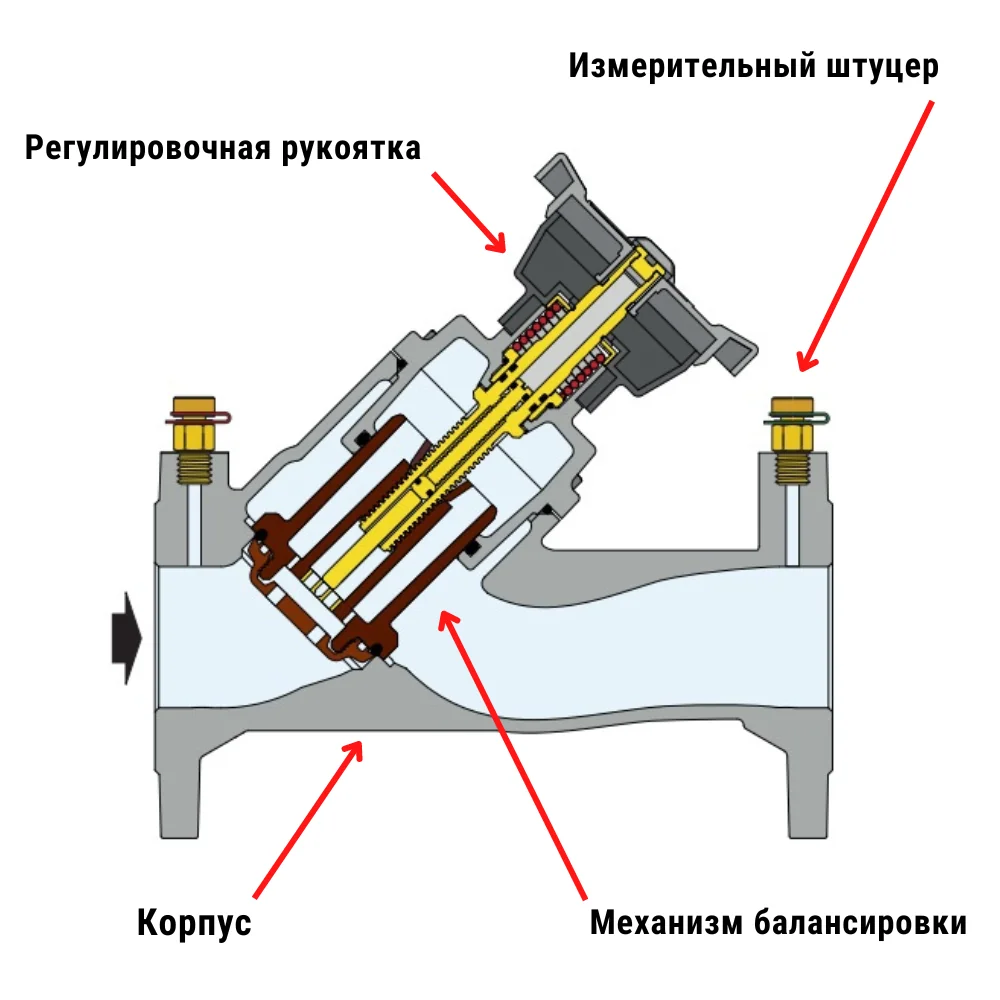 Измерительный штуцер

Регулировочная рукоятка

Корпус

Механизм балансировки